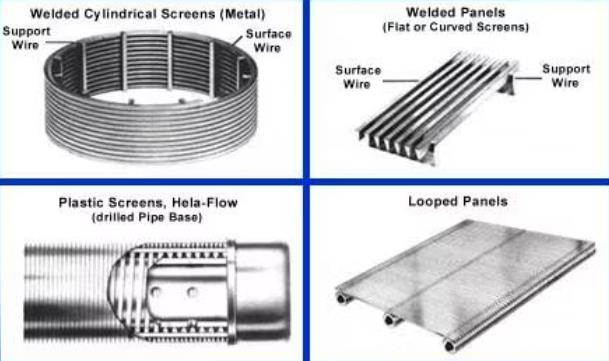 Welded Cylindrical Screens (Metal)

Support Wire

Surface Wire

Welded Panels
(Flat or Curved Screens)

Surface Wire

Support Wire

Plastic Screens, Hela-Flow
(drilled Pipe Base)

Looped Panels