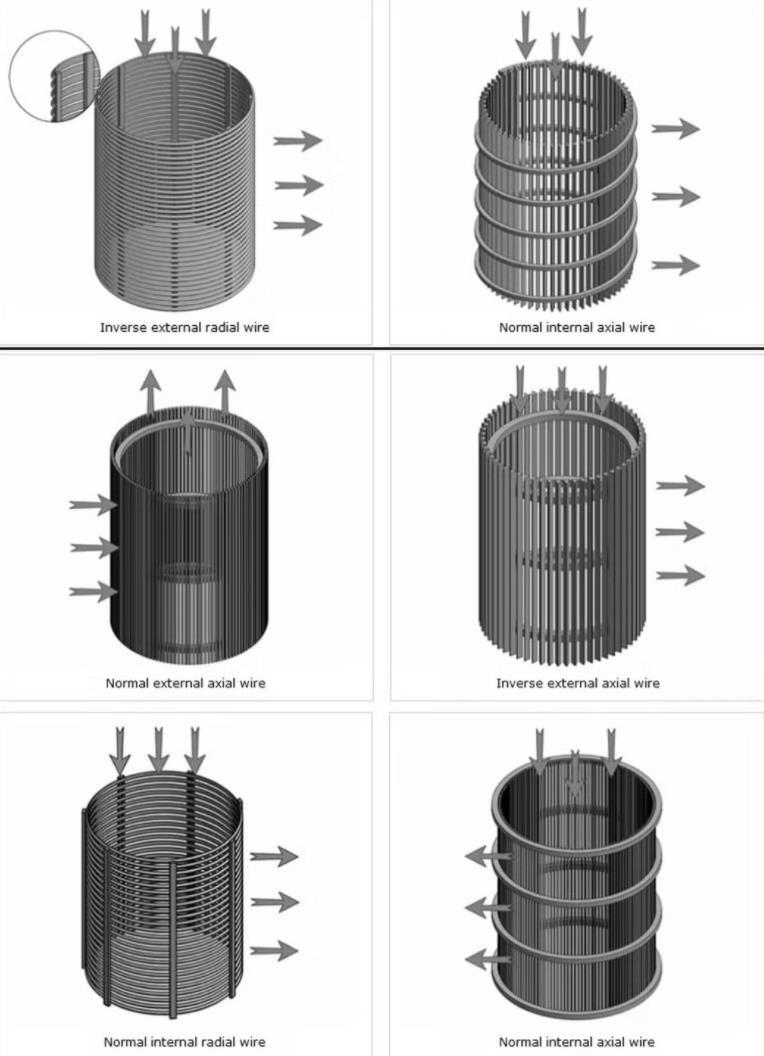 Inverse external radial wire

Normal internal axial wire

Normal external axial wire

Inverse external axial wire

Normal internal radial wire

Normal internal axial wire